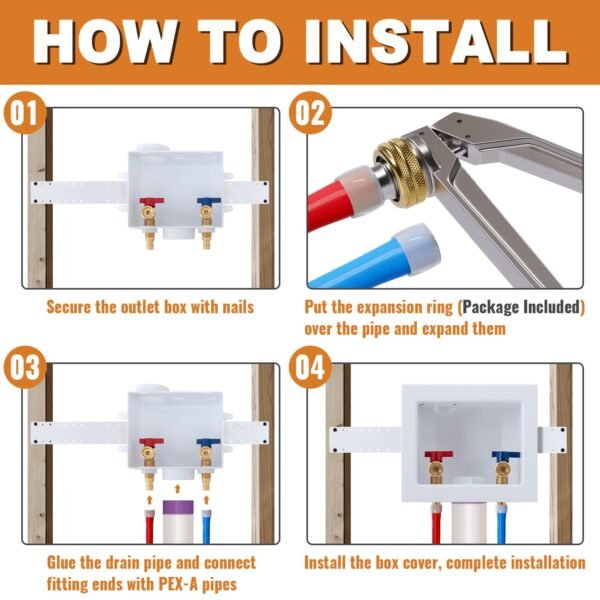 HOW TO INSTALL

01

Secure the outlet box with nails

02

Put the expansion ring (Package Included) over the pipe and expand them

03

Glue the drain pipe and connect fitting ends with PEX-A pipes

04

Install the box cover, complete installation