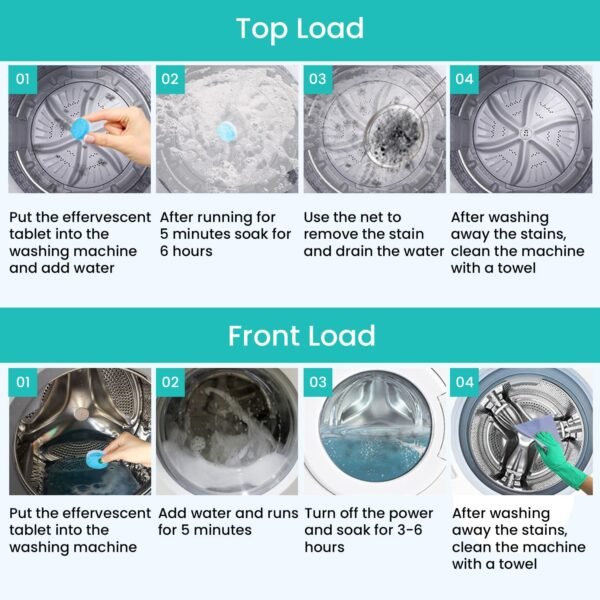 Top Load

01

Put the effervescent tablet into the washing machine and add water

02

After running for 5 minutes soak for 6 hours

03

Use the net to remove the stain and drain the water

04

After washing away the stains, clean the machine with a towel

Front Load

01

Put the effervescent tablet into the washing machine

02

Add water and runs for 5 minutes

03

Turn off the power and soak for 3-6 hours

04

After washing away the stains, clean the machine with a towel