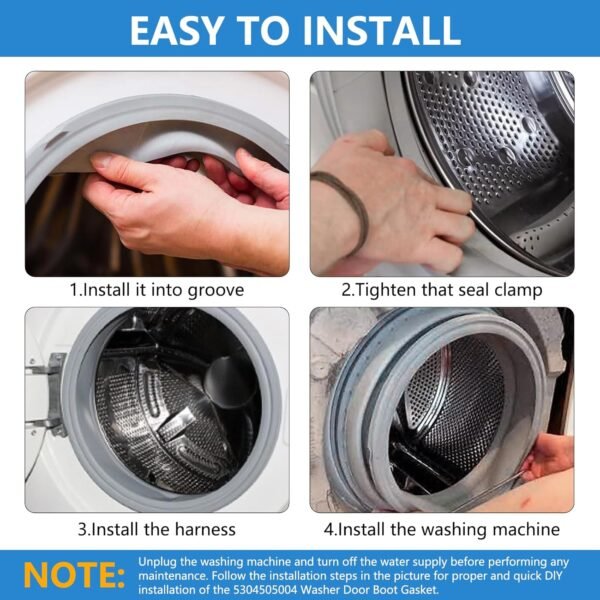 EASY TO INSTALL

1.Install it into groove

2.Tighten that seal clamp

3.Install the harness

4.Install the washing machine

NOTE: Unplug the washing machine and turn off the water supply before performing any maintenance. Follow the installation steps in the picture for proper and quick DIY installation of the 5304505004 Washer Door Boot Gasket.